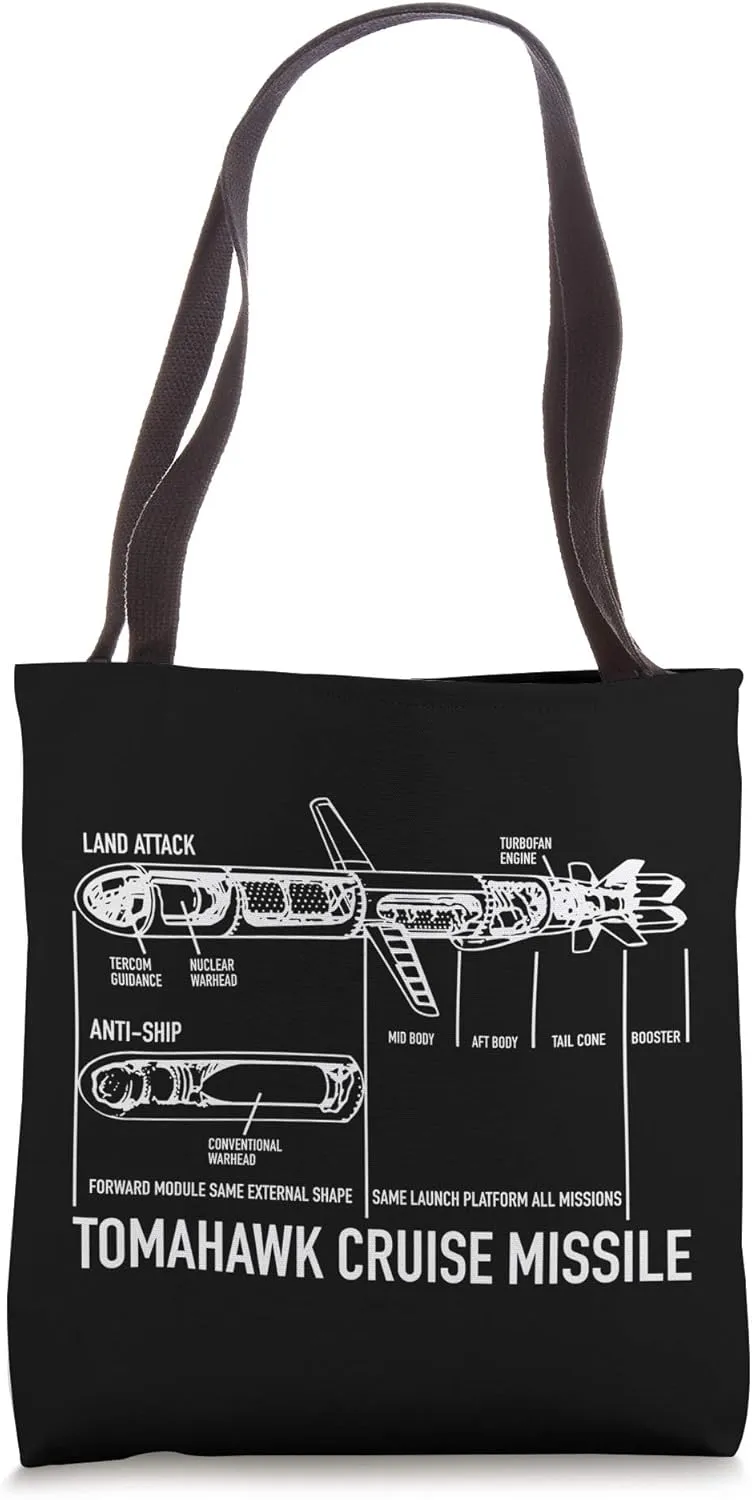 LAND ATTACK

TURBOFAN ENGINE

TERCOM GUIDANCE

NUCLEAR WARHEAD

ANTI-SHIP

MID BODY

AFT BODY

TAIL CONE

BOOSTER

CONVENTIONAL WARHEAD

FORWARD MODULE SAME EXTERNAL SHAPE

SAME LAUNCH PLATFORM ALL MISSIONS

TOMAHAWK CRUISE MISSILE