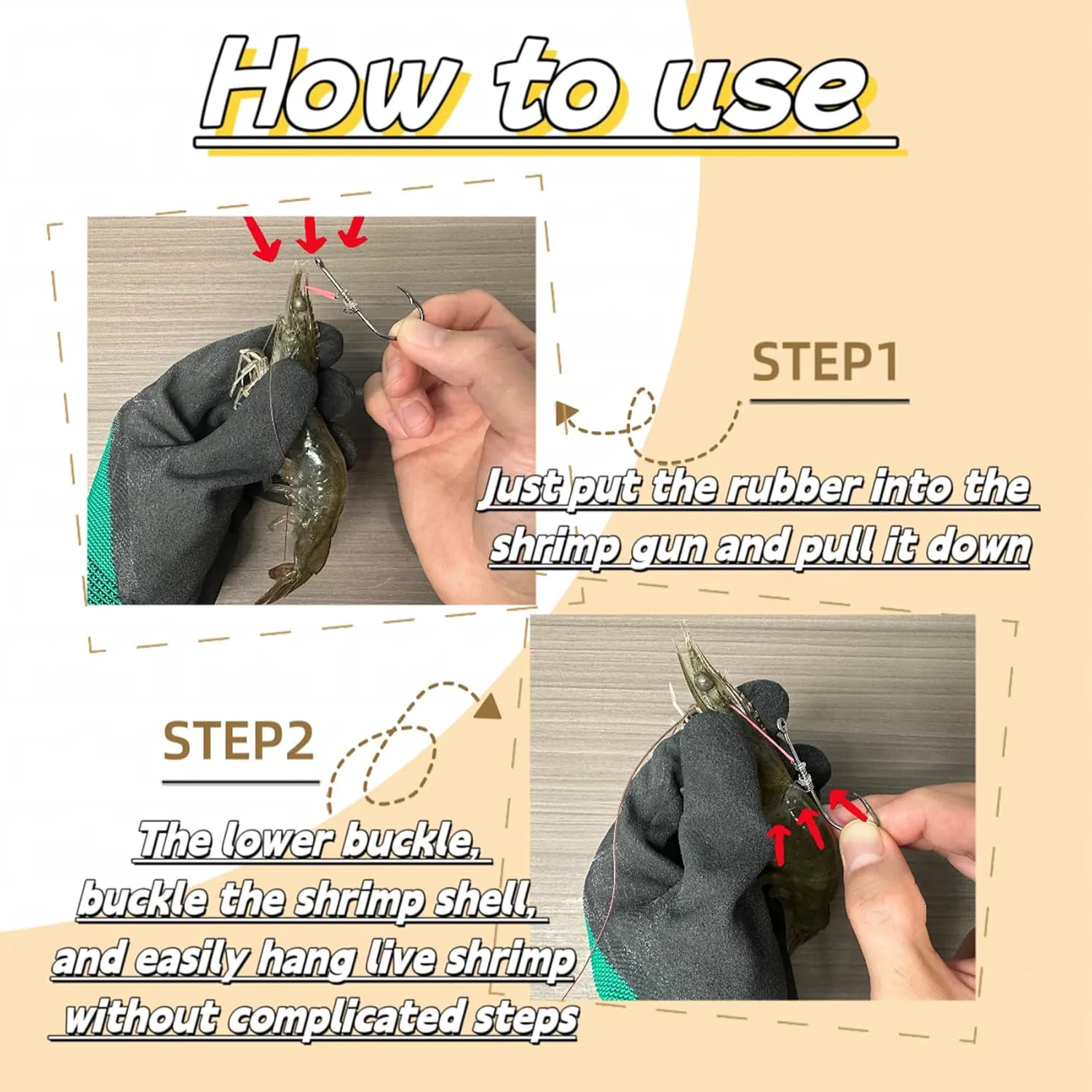 How to use

STEP1

Just put the rubber into the shrimp gun and pull it down

STEP2

The lower buckle, buckle the shrimp shell, and easily hang live shrimp without complicated steps